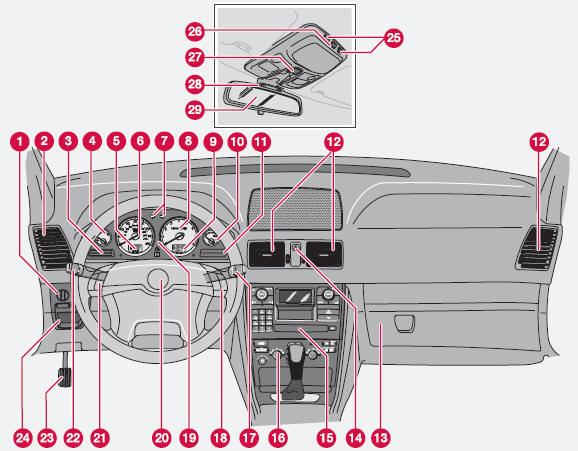 26
25
27
28
29
1 2 3 4 5 6 7 8 9 10 11 12 12
24 23 22 21 20 19 18 17 16 15 14 13