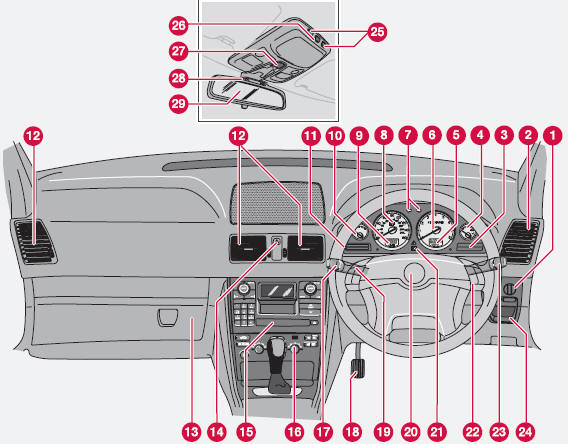 26
25
27
28
29
12
12
11
10
9
8
7
6
5
4
3
2
1
13
14
15
16
17
18
19
20
21
22
23
24