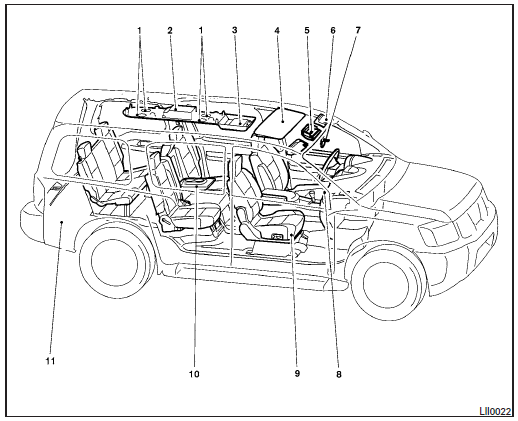 1
2
1
3
4
5
6
7
11
10
9
8
LII0022