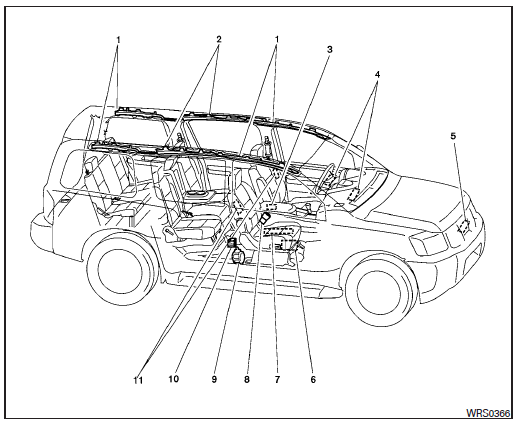 1
2
1
3
4
5
11
10
9
8
7
6
WRS0366